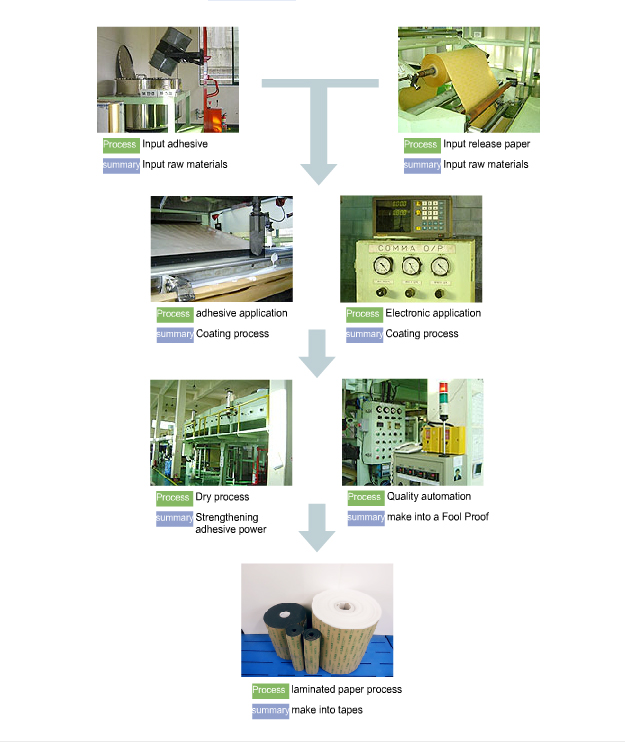 Process Input adhesive
summary Input raw materials

Process Input release paper
summary Input raw materials

COMMA O/P

Process adhesive application
summary Coating process

Process Electronic application
summary Coating process

Process Dry process
summary Strengthening adhesive power

Process Quality automation
summary make into a Fool Proof

Process laminated paper process
summary make into tapes