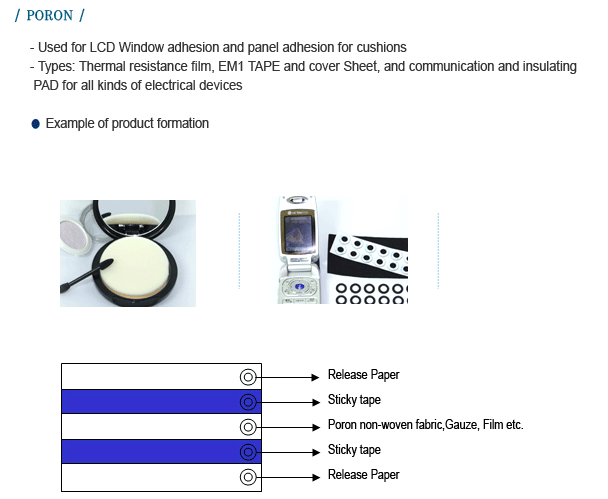 / PORON /

- Used for LCD Window adhesion and panel adhesion for cushions
- Types: Thermal resistance film, EM1 TAPE and cover Sheet, and communication and insulating PAD for all kinds of electrical devices

Example of product formation

Release Paper
Sticky tape
Poron non-woven fabric,Gauze, Film etc.
Sticky tape
Release Paper