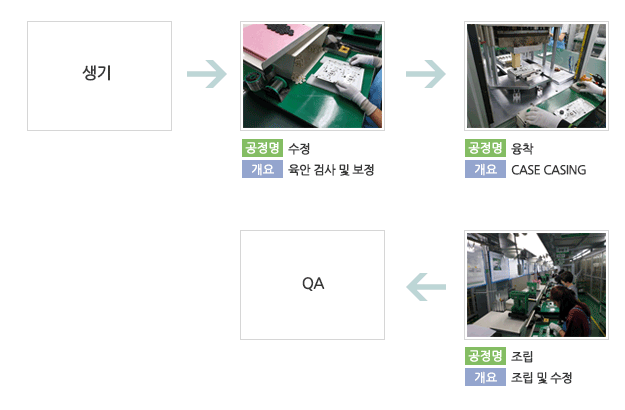 생기

공정명 수정
개요 육안 검사 및 보정

공정명 융착
개요 CASE CASING

QA

공정명 조립
개요 조립 및 수정